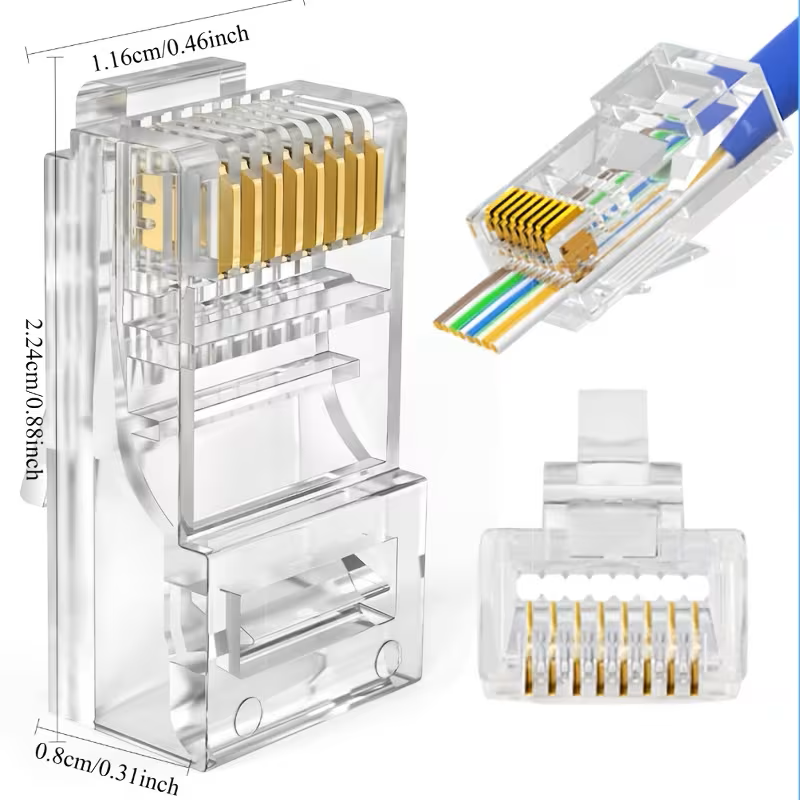 1.16cm/0.46inch

2.24cm/0.88inch

0.8cm/0.31inch